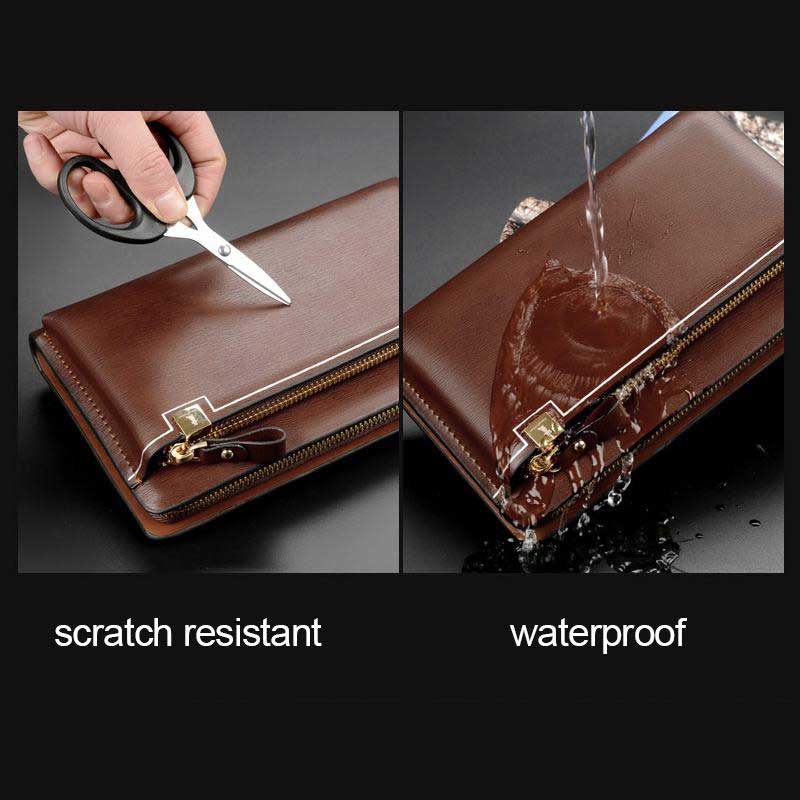 scratch resistant

waterproof